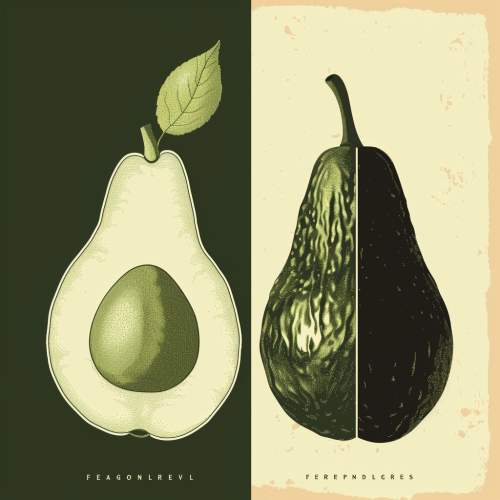 FEAGONLREVL

FEREPNDLCRES