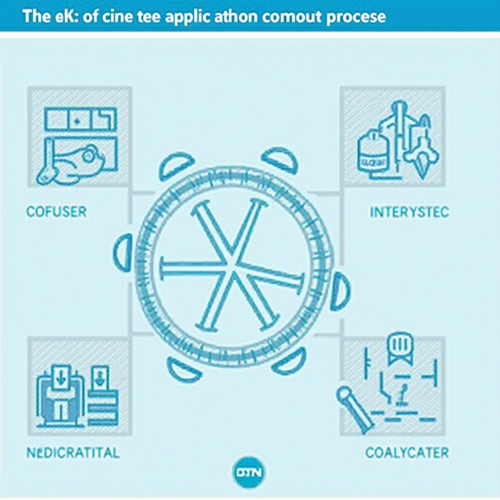 The eK: of cine tee applic athon comout procese

COFUSER

INTERYSTEC

NEDICRATITAL

COALYCATER

DTN